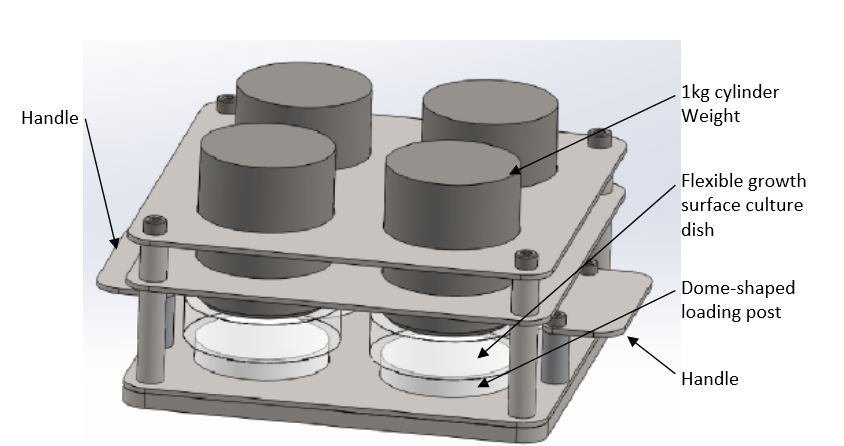 Handle

1kg cylinder Weight

Flexible growth surface culture dish

Dome-shaped loading post

Handle